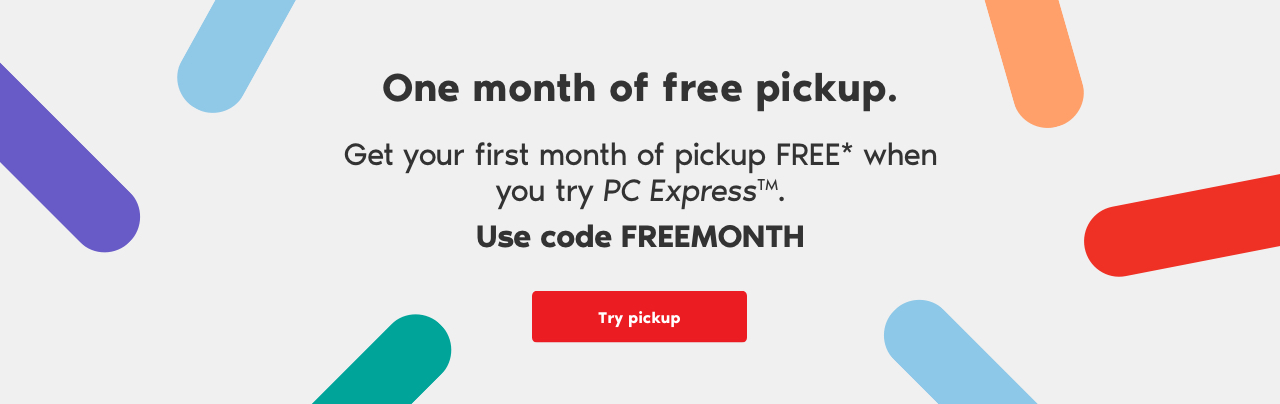 One month of free pickup.

Get your first month of pickup FREE* when you try PC Express™.

Use code FREEMONTH

Try pickup